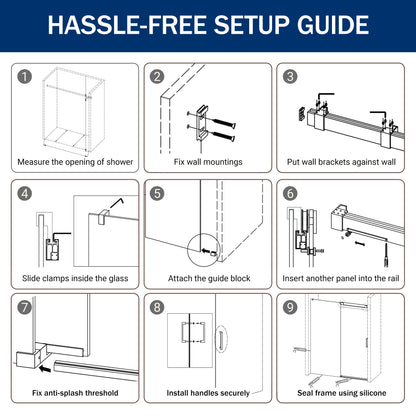 HASSLE-FREE SETUP GUIDE

1
Measure the opening of shower

2
Fix wall mountings

3
Put wall brackets against wall

4
Slide clamps inside the glass

5
Attach the guide block

6
Insert another panel into the rail

7
Fix anti-splash threshold

8
Install handles securely

9
Seal frame using silicone